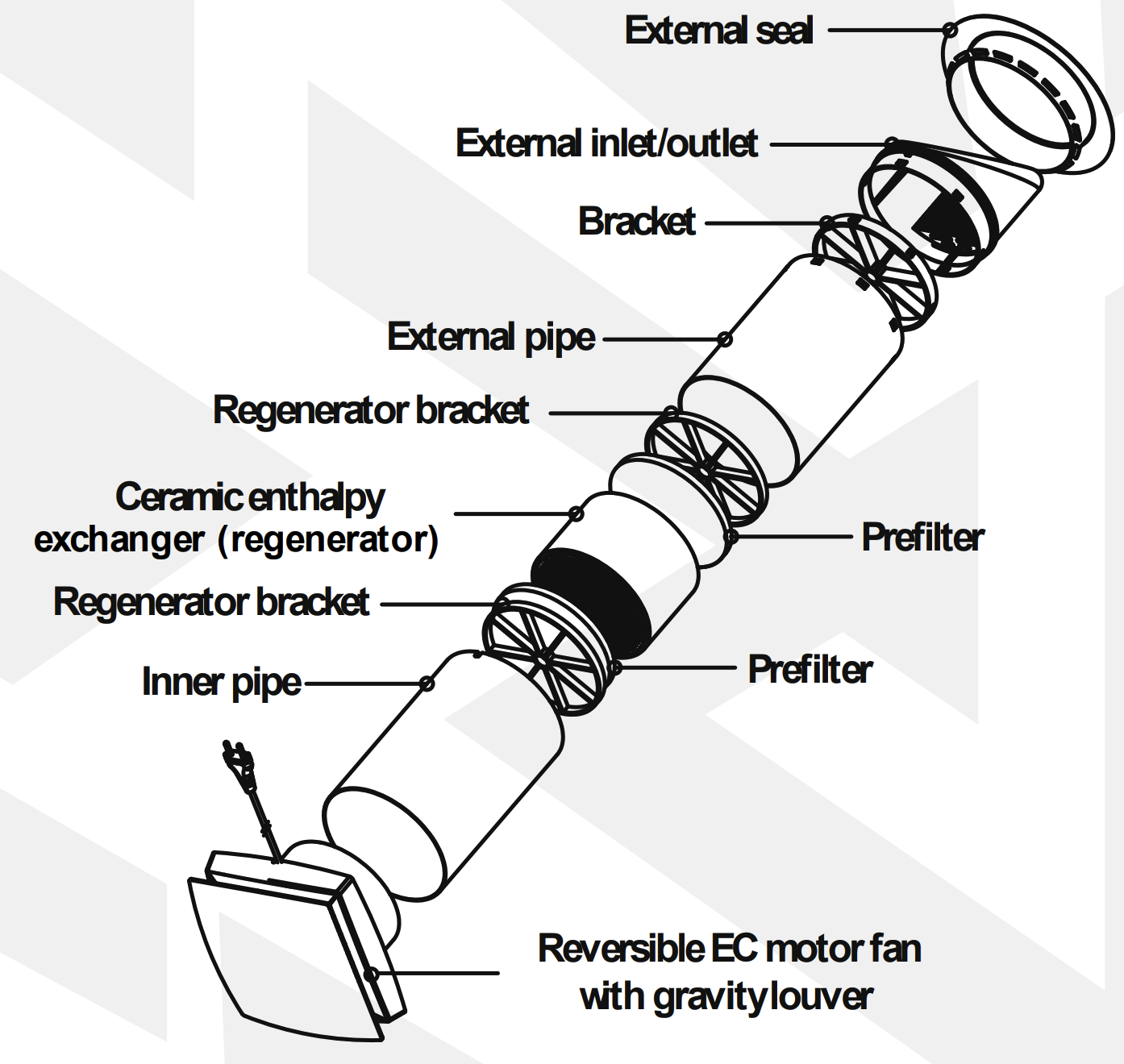 External seal

External inlet/outlet

Bracket

External pipe

Regenerator bracket

Ceramic enthalpy exchanger (regenerator)

Prefilter

Regenerator bracket

Prefilter

Inner pipe

Reversible EC motor fan with gravity louver